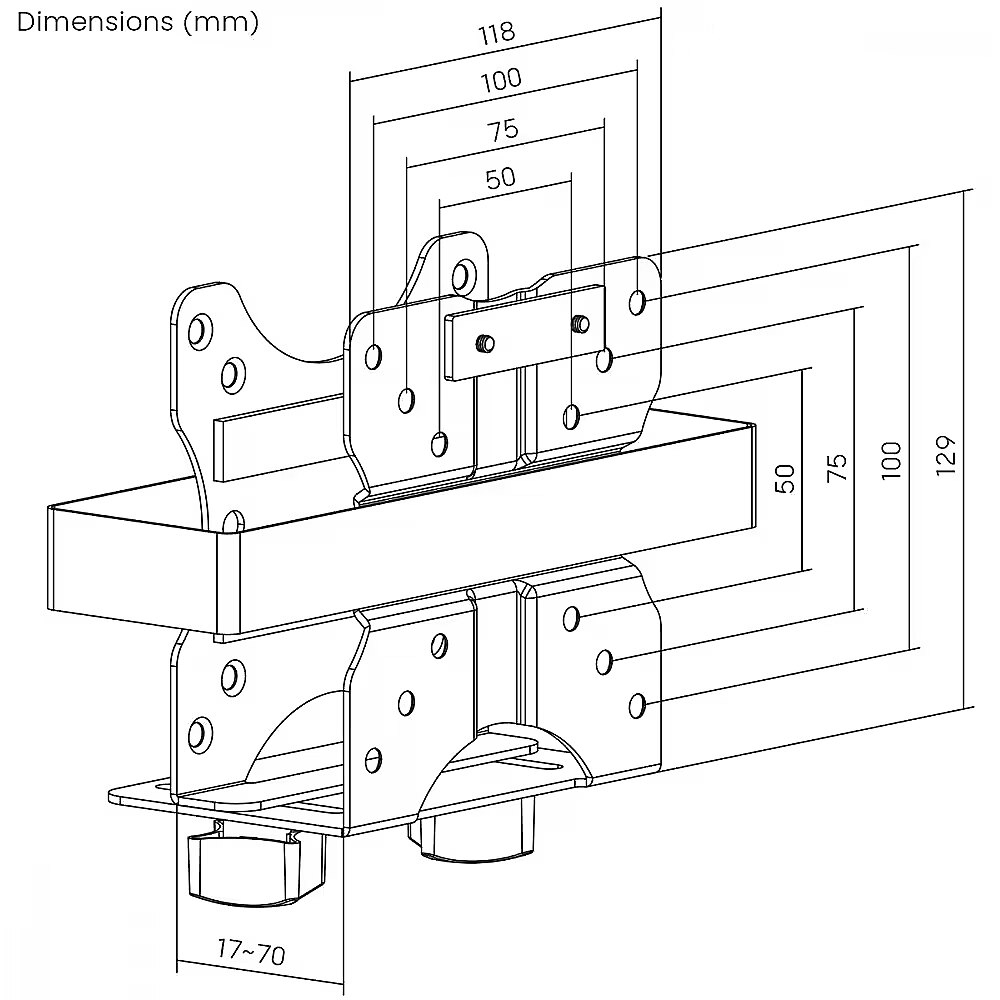 Dimensions (mm)

118
100
75
50

50
75
100
129

17~70