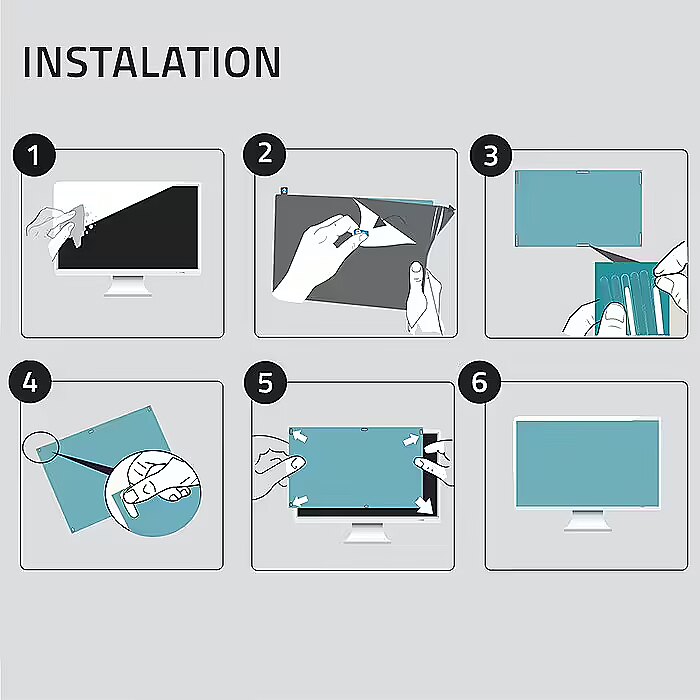 INSTALATION

1

2

3

4

5

6