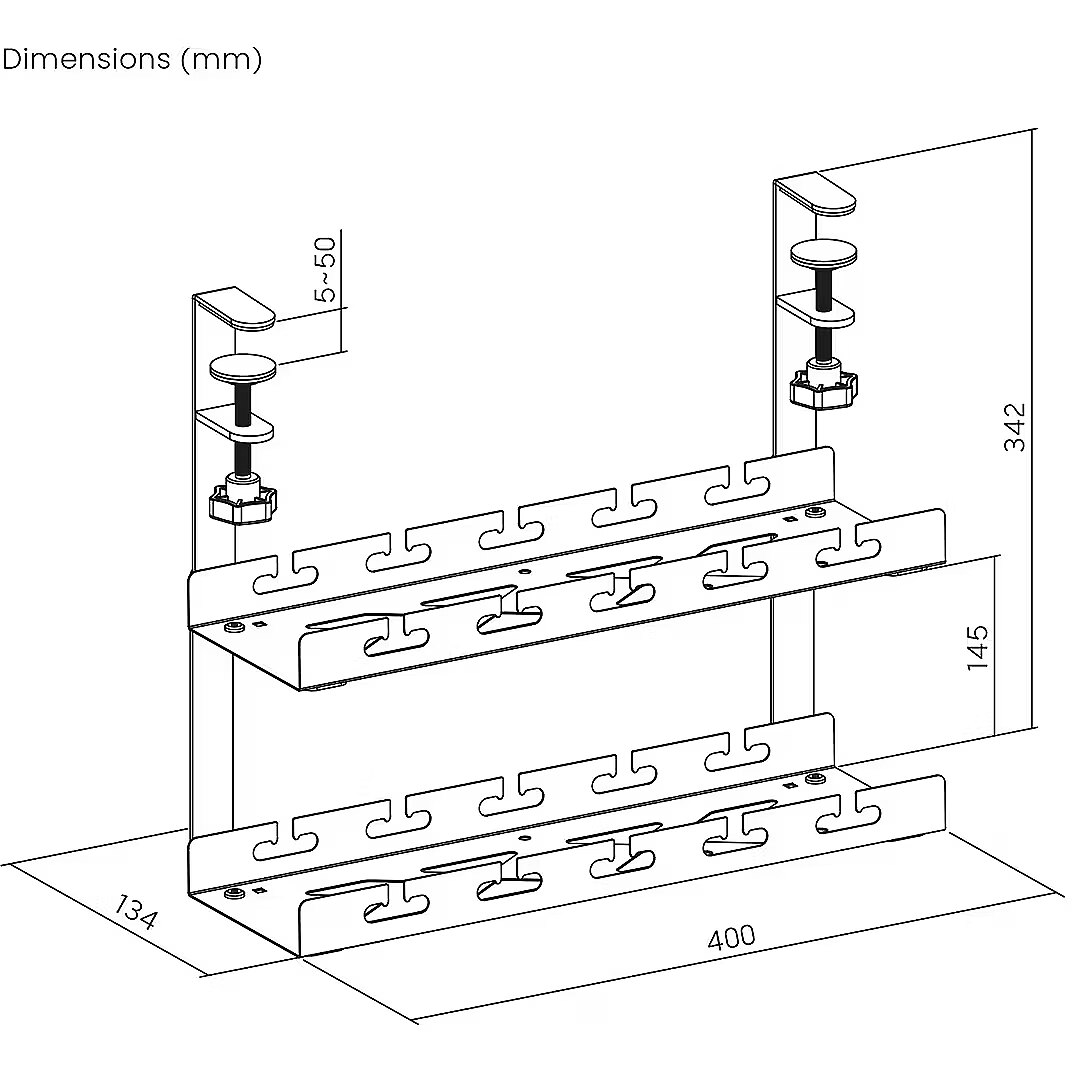 Dimensions (mm)

5~50

342

145

134

400