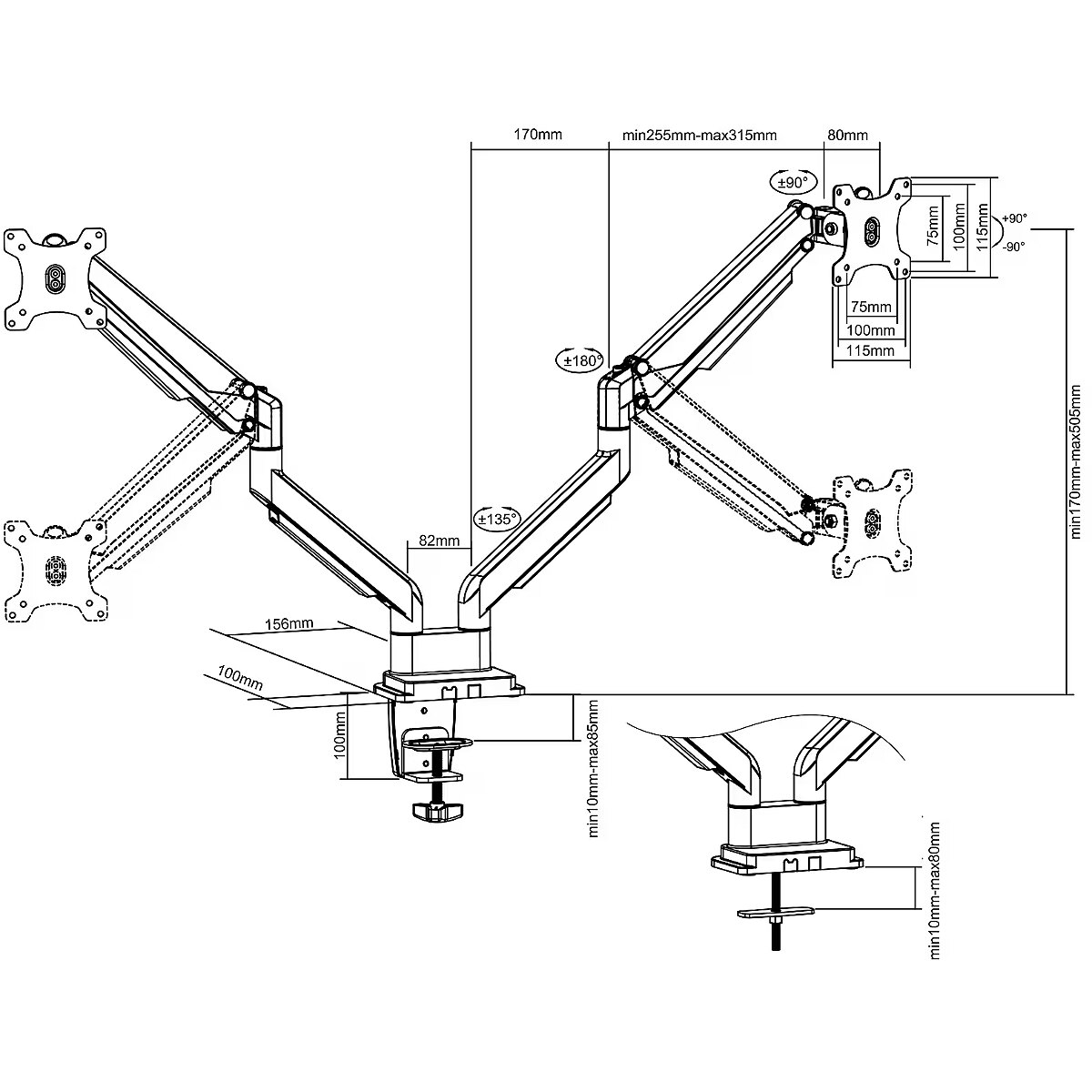 170mm
min255mm-max315mm
80mm
±90°
75mm
100mm
115mm
+90°
-90°
75mm
100mm
115mm
±180°
min170mm-max505mm
±135°
82mm
156mm
100mm
100mm
min10mm-max85mm
min10mm-max80mm