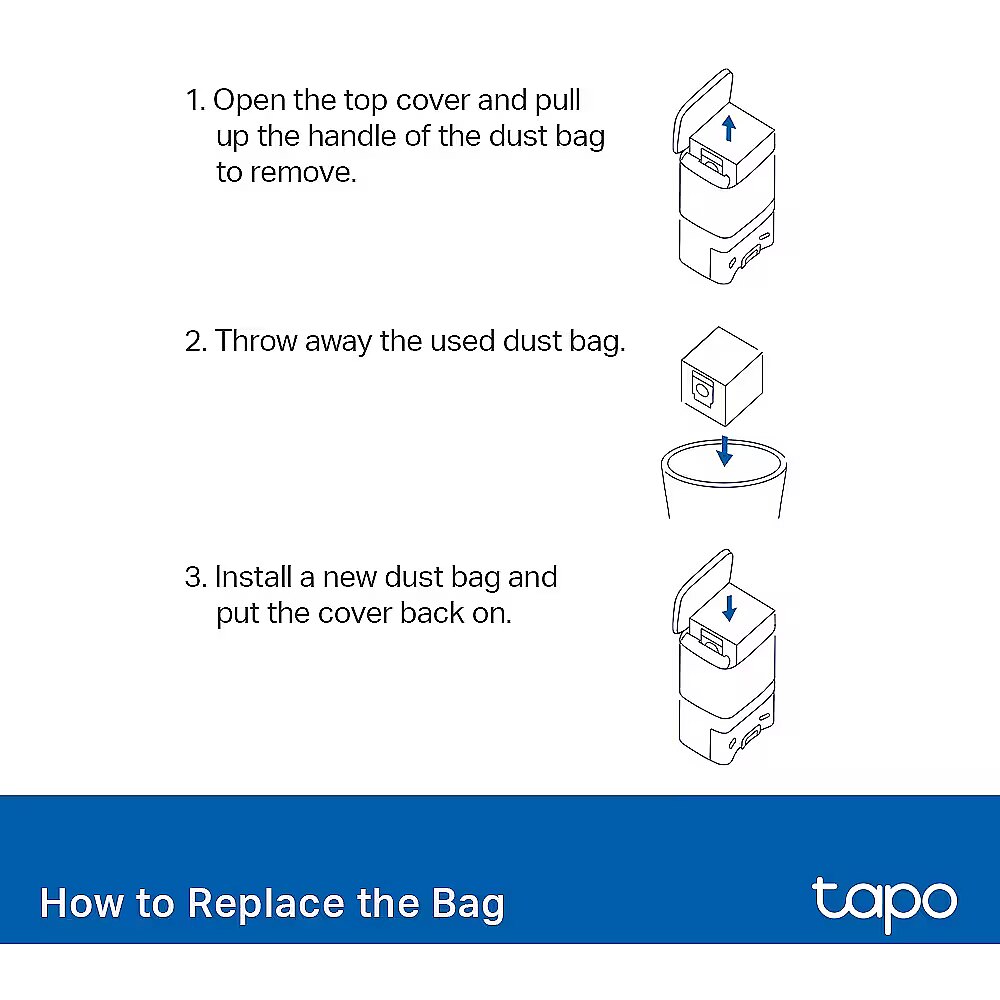 1. Open the top cover and pull up the handle of the dust bag to remove.

2. Throw away the used dust bag.

3. Install a new dust bag and put the cover back on.

How to Replace the Bag

tapo