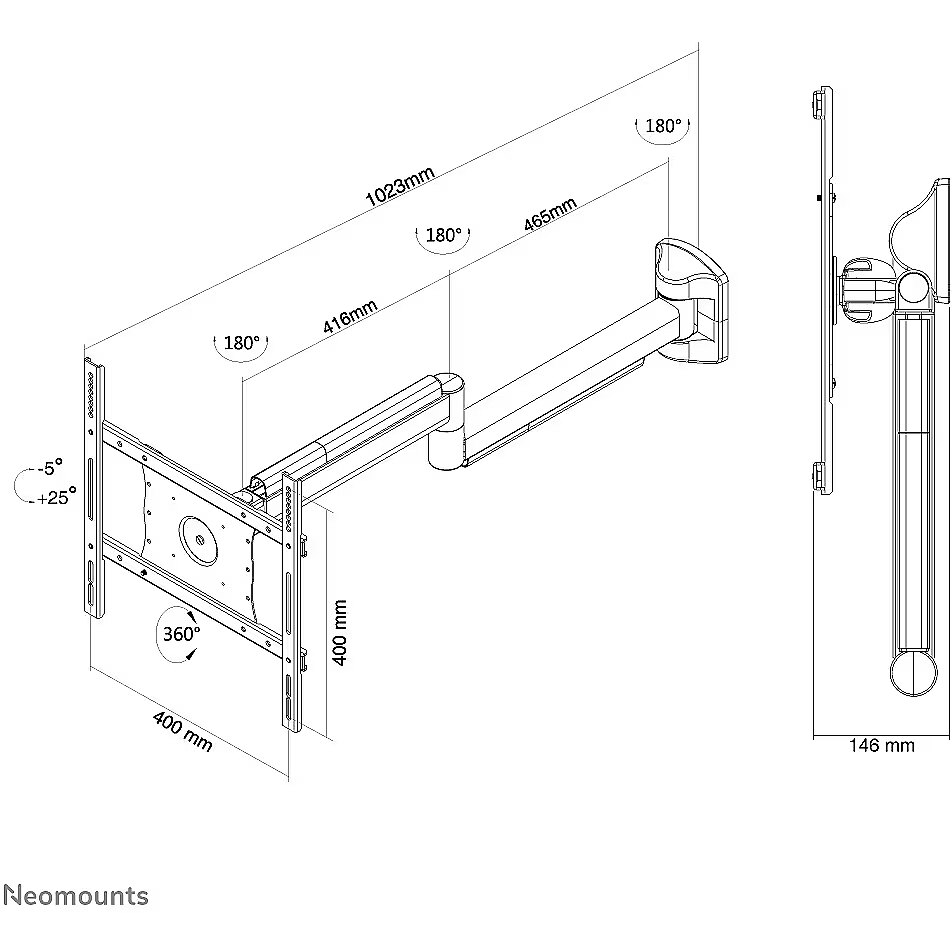 1023mm

180°

180°

465mm

180°

416mm

-5°

+25°

360°

400 mm

400 mm

146 mm

Neomounts