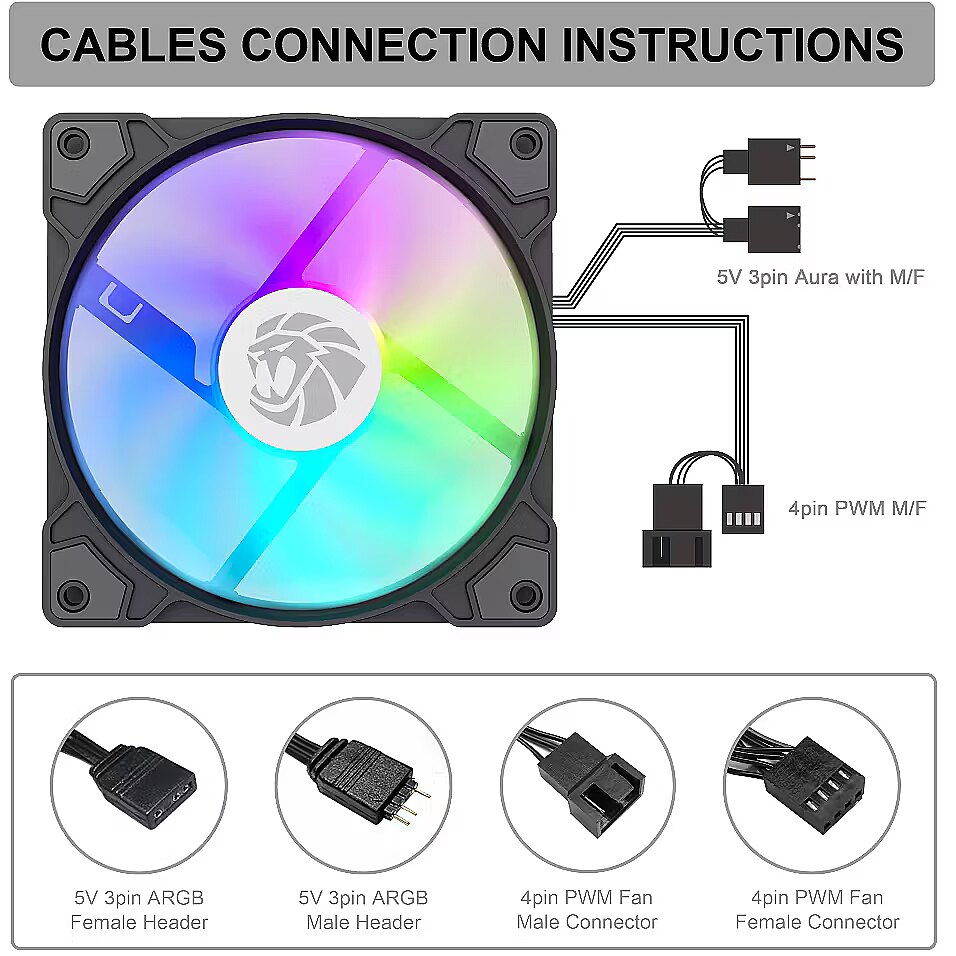 CABLES CONNECTION INSTRUCTIONS

5V 3pin Aura with M/F

4pin PWM M/F

5V 3pin ARGB Female Header

5V 3pin ARGB Male Header

4pin PWM Fan Male Connector

4pin PWM Fan Female Connector