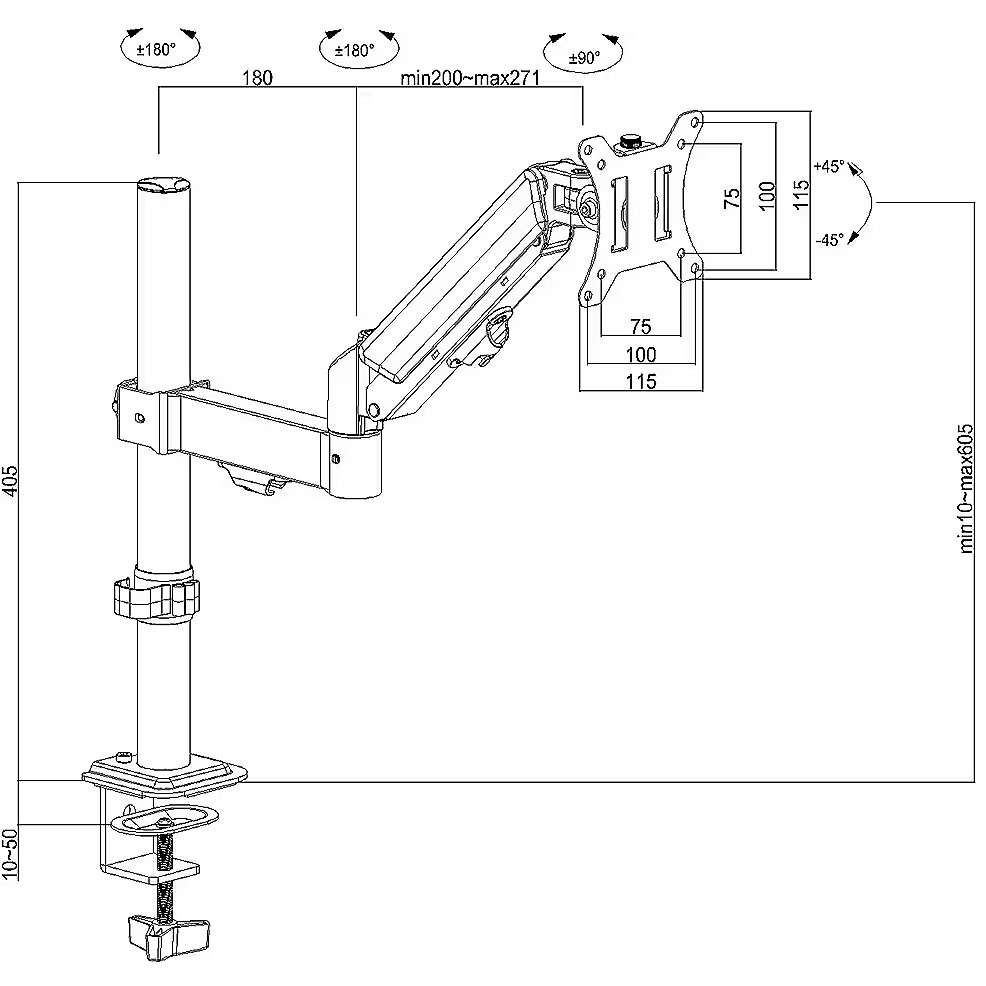 ±180°
±180°
±90°
180
min200~max271
75
100
115
+45°
-45°
75
100
115
405
min10~max605
10~50