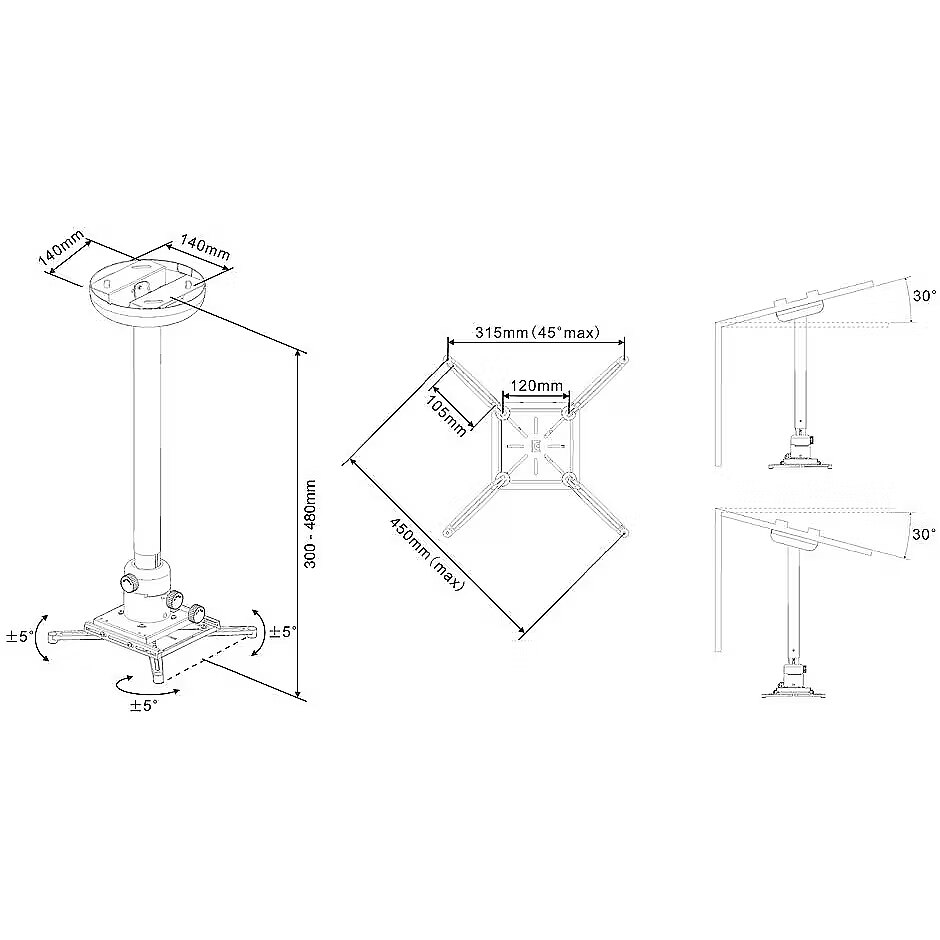 140mm
140mm
300 - 480mm
±5°
±5°
±5°
315mm (45° max)
120mm
105mm
450mm (max)
30°
30°