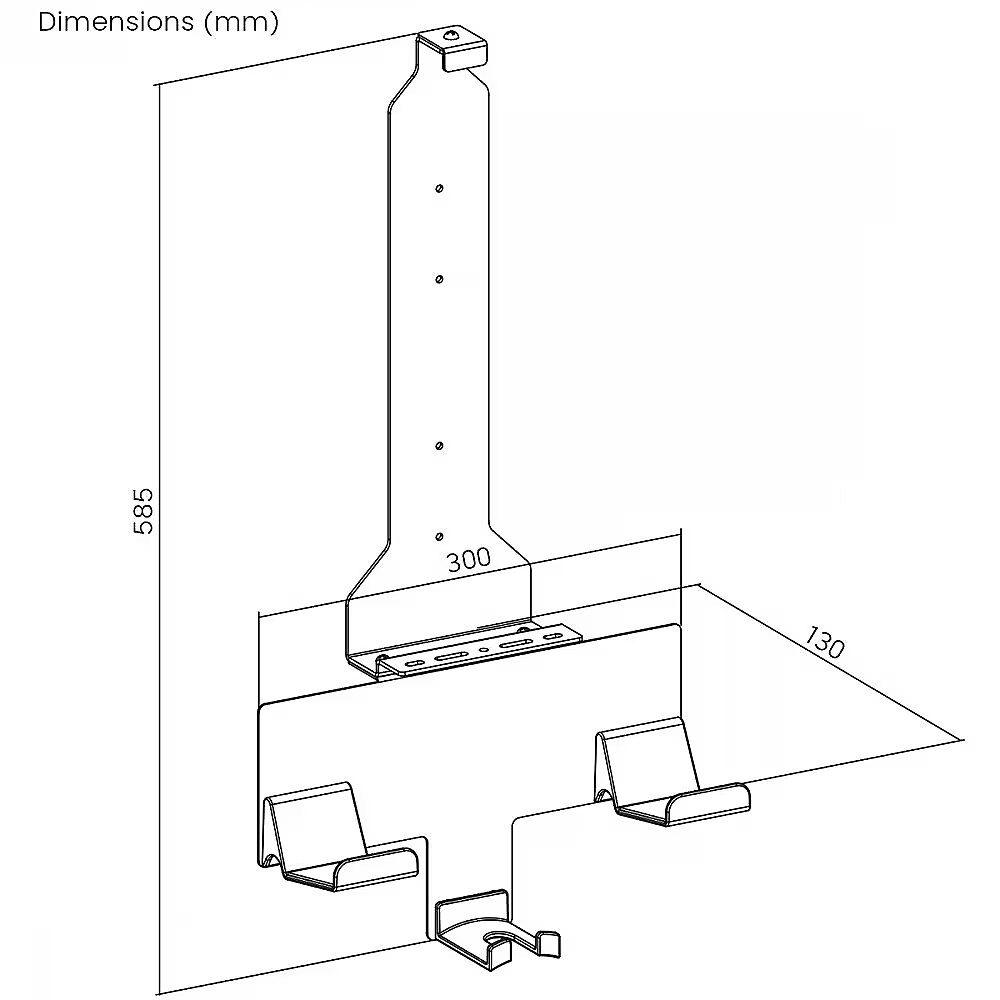 Dimensions (mm)

585

300

130